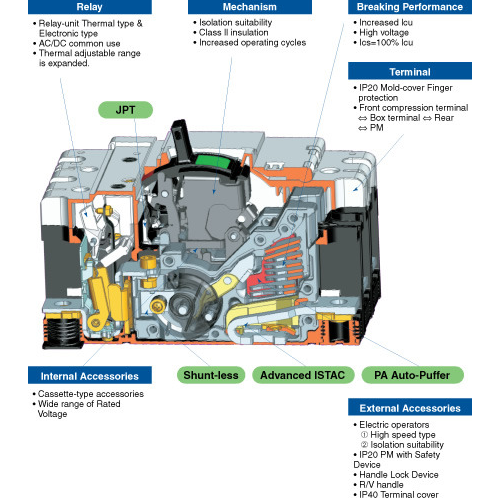 Relay

• Relay-unit Thermal type & Electronic type
• AC/DC common use
• Thermal adjustable range is expanded.

Mechanism

• Isolation suitability
• Class II insulation
• Increased operating cycles

Breaking Performance

• Increased Icu
• High voltage
• Ics=100% Icu

Terminal

• IP20 Mold-cover Finger protection
• Front compression terminal ⇔ Box terminal ⇔ Rear ⇔ PM

JPT

Internal Accessories

• Cassette-type accessories
• Wide range of Rated Voltage

Shunt-less

Advanced ISTAC

PA Auto-Puffer

External Accessories

• Electric operators
① High speed type
② Isolation suitability
• IP20 PM with Safety Device
• Handle Lock Device
• R/V handle
• IP40 Terminal cover