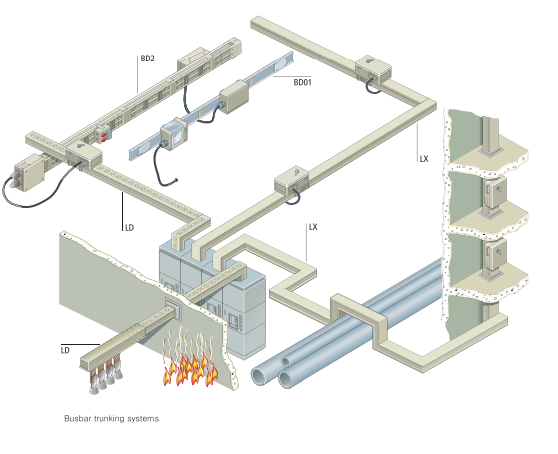 BD2
BD01
LX
LD
LX
LD

Busbar trunking systems