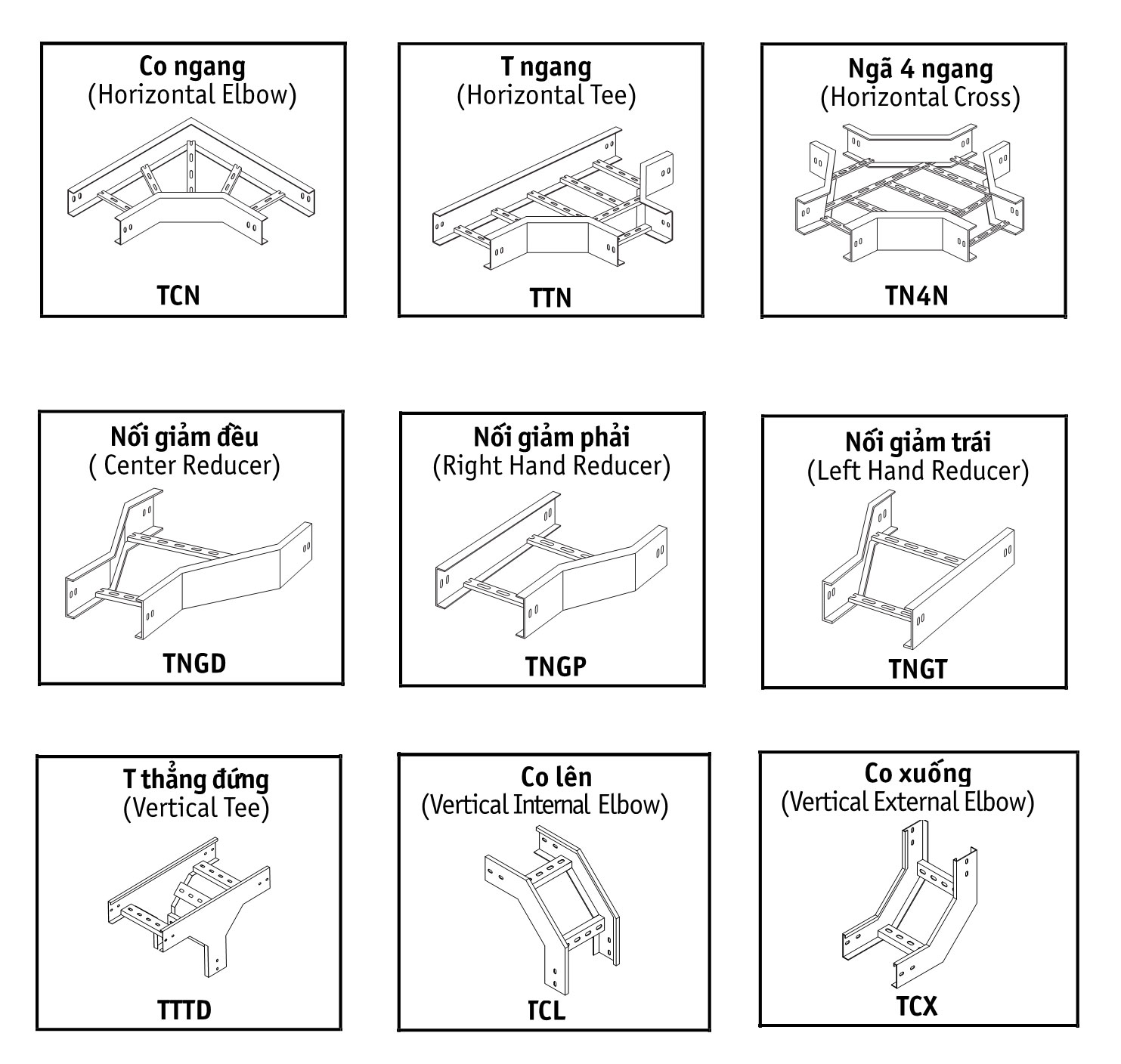 Co ngang
(Horizontal Elbow)

TCN

T ngang
(Horizontal Tee)

TTN

Ngã 4 ngang
(Horizontal Cross)

TN4N

Nối giảm đều
( Center Reducer)

TNGD

Nối giảm phải
(Right Hand Reducer)

TNGP

Nối giảm trái
(Left Hand Reducer)

TNGT

T thẳng đứng
(Vertical Tee)

TTTD

Co lên
(Vertical Internal Elbow)

TCL

Co xuống
(Vertical External Elbow)

TCX